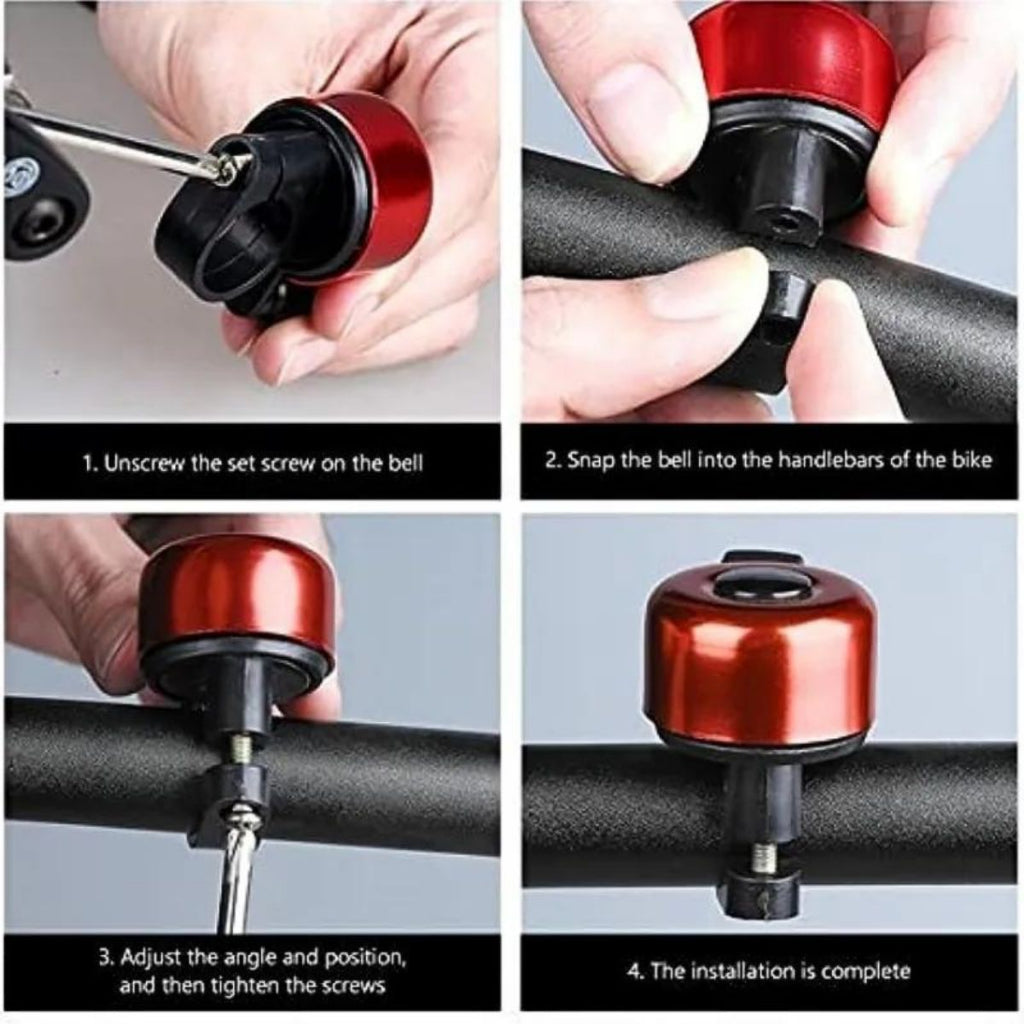 1. Unscrew the set screw on the bell

2. Snap the bell into the handlebars of the bike

3. Adjust the angle and position, and then tighten the screws

4. The installation is complete